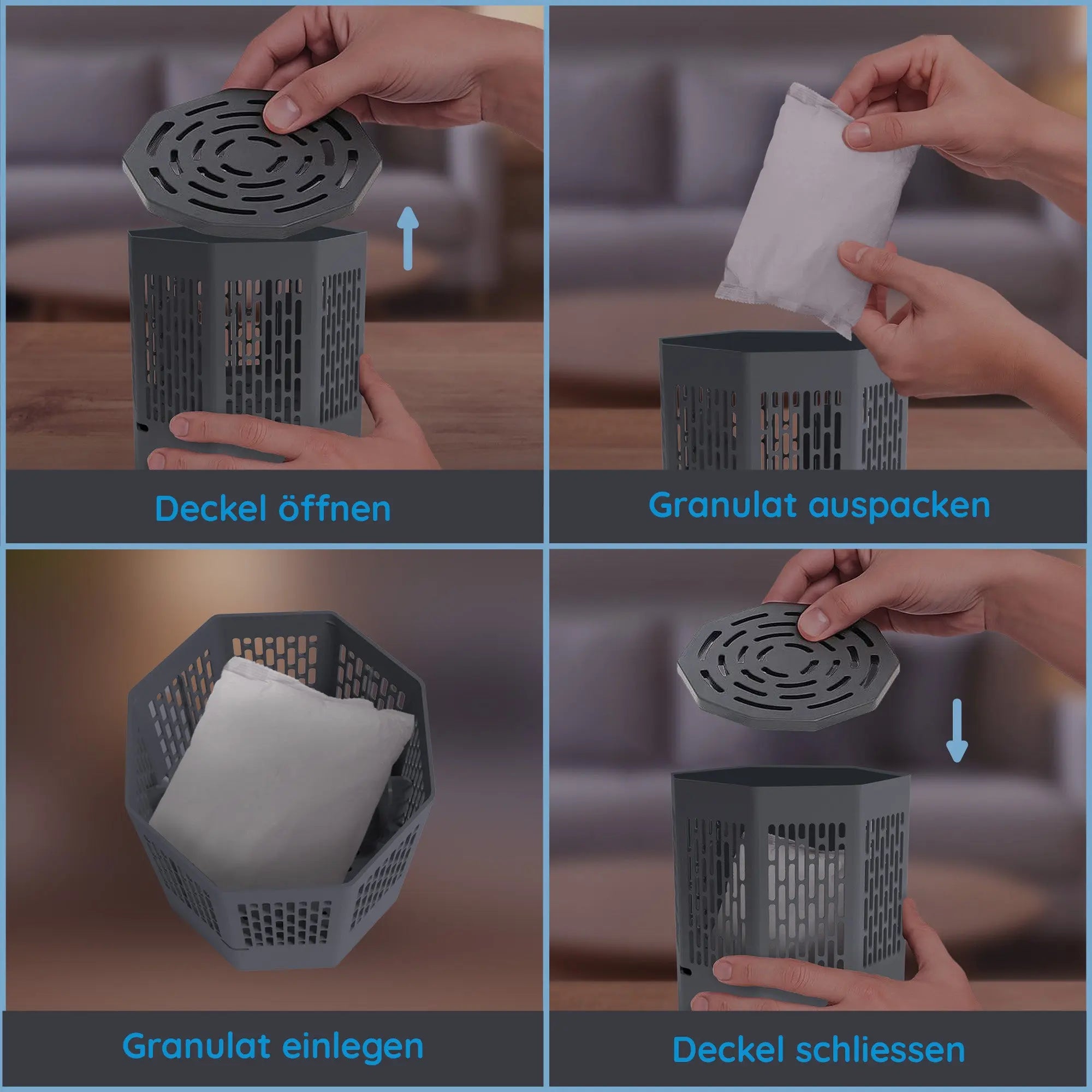 Deckel öffnen

Granulat auspacken

Granulat einlegen

Deckel schliessen