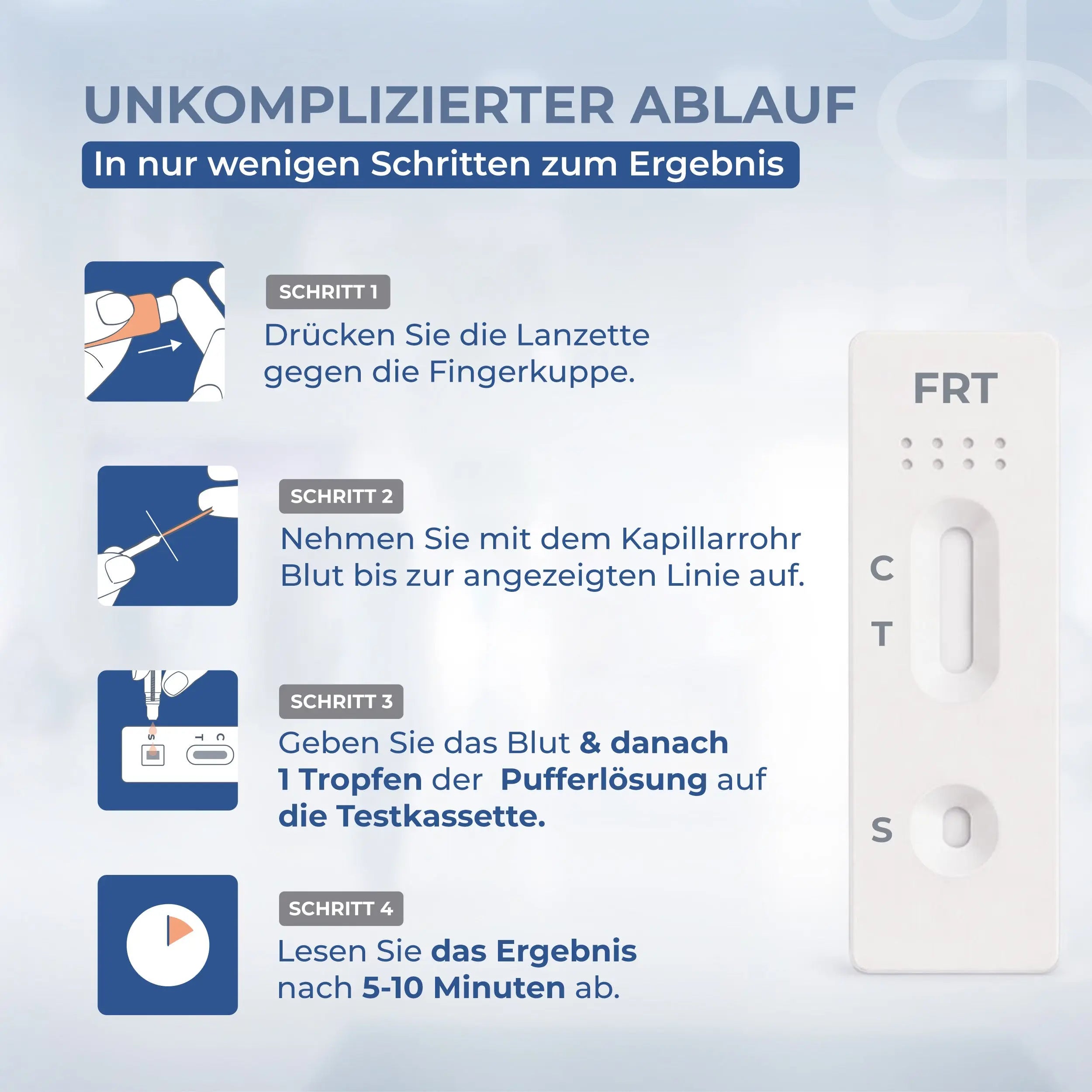 UNKOMPLIZIERTER ABLAUF

In nur wenigen Schritten zum Ergebnis

SCHRITT 1

Drücken Sie die Lanzette gegen die Fingerkuppe.

SCHRITT 2

Nehmen Sie mit dem Kapillarrohr Blut bis zur angezeigten Linie auf.

S T C

SCHRITT 3

Geben Sie das Blut & danach 1 Tropfen der Pufferlösung auf die Testkassette.

SCHRITT 4

Lesen Sie das Ergebnis nach 5-10 Minuten ab.

FRT

C

T

S